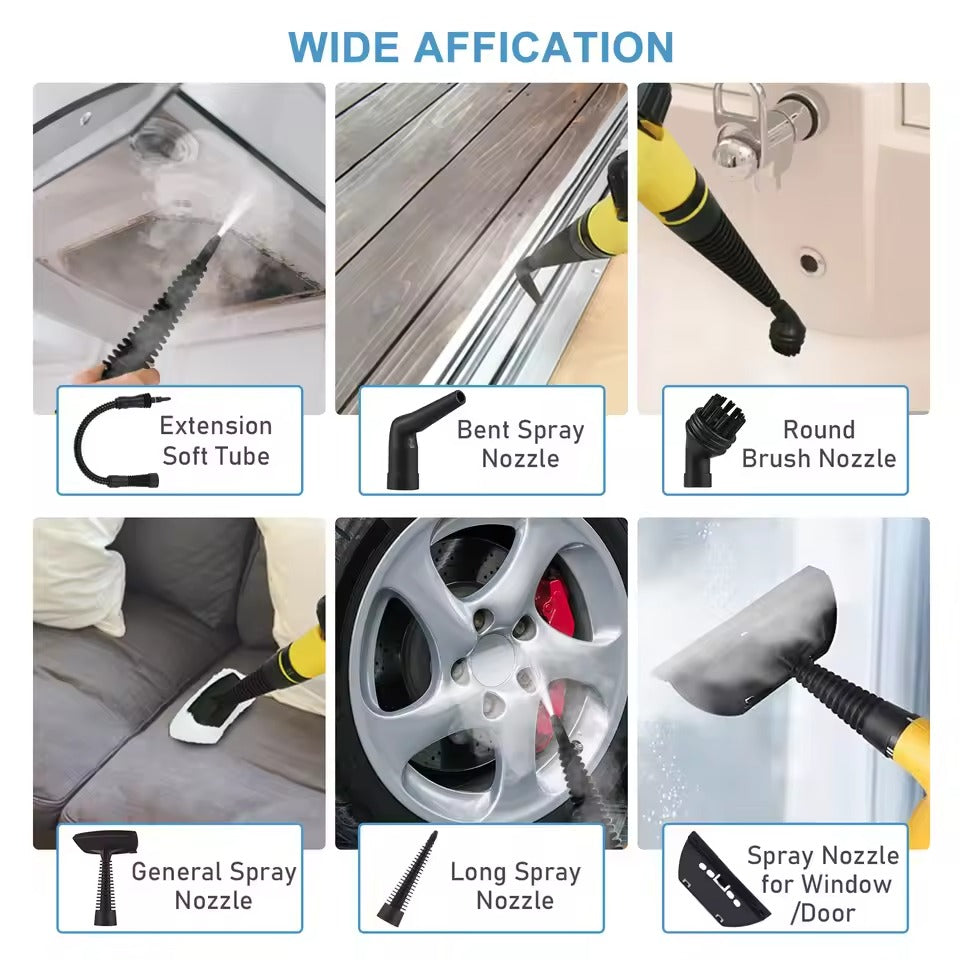 WIDE AFFICATION

Extension Soft Tube

Bent Spray Nozzle

Round Brush Nozzle

General Spray Nozzle

Long Spray Nozzle

Spray Nozzle for Window /Door